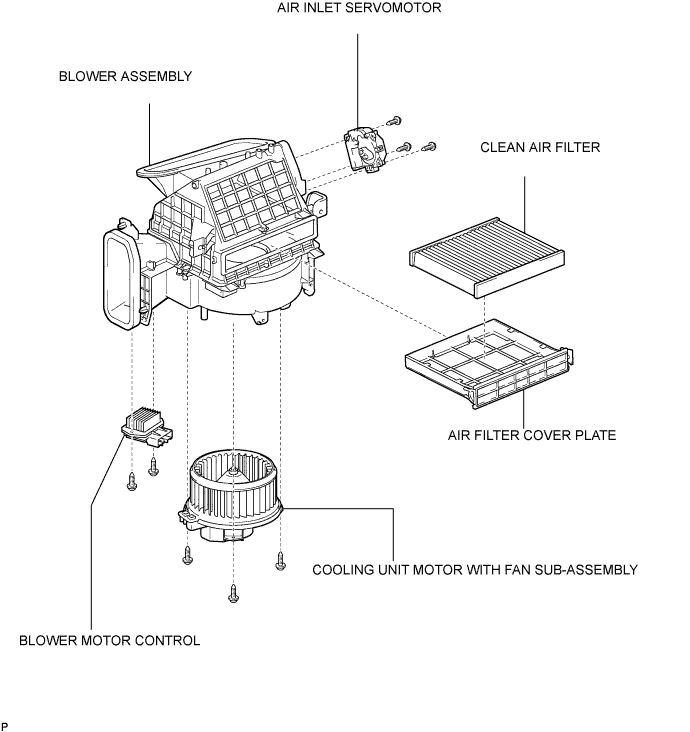 AIR INLET SERVOMOTOR

BLOWER ASSEMBLY

CLEAN AIR FILTER

AIR FILTER COVER PLATE

COOLING UNIT MOTOR WITH FAN SUB-ASSEMBLY

BLOWER MOTOR CONTROL

P