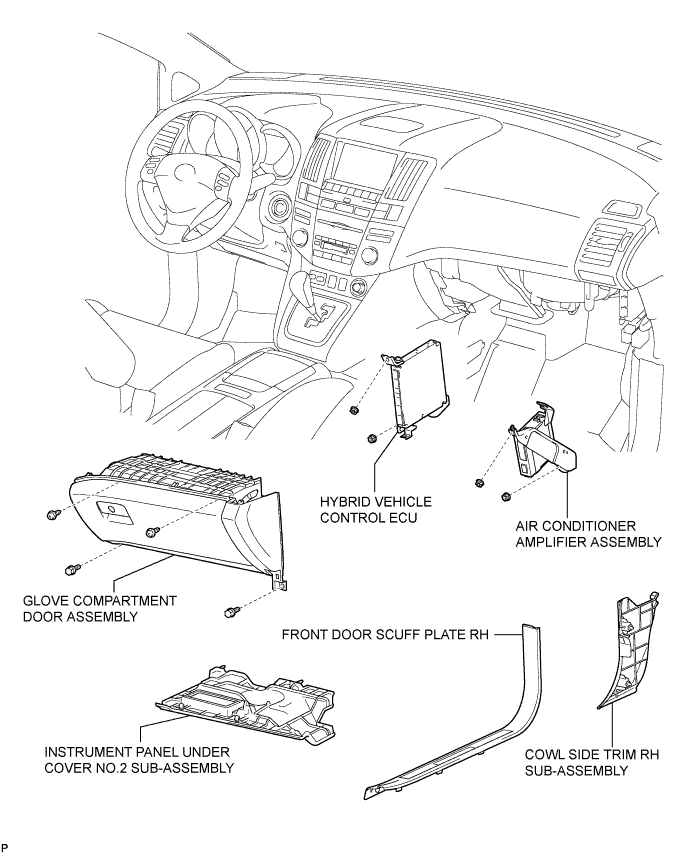 HYBRID VEHICLE CONTROL ECU

AIR CONDITIONER AMPLIFIER ASSEMBLY

GLOVE COMPARTMENT DOOR ASSEMBLY

FRONT DOOR SCUFF PLATE RH

INSTRUMENT PANEL UNDER COVER NO.2 SUB-ASSEMBLY

COWL SIDE TRIM RH SUB-ASSEMBLY

P