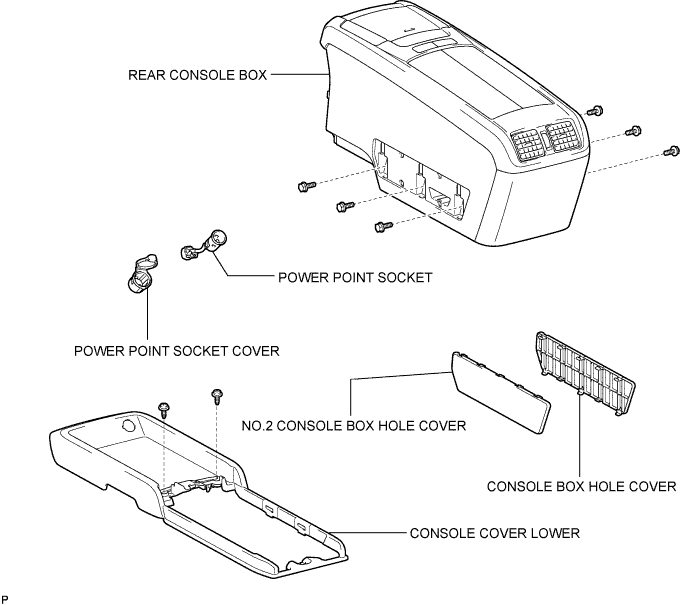 REAR CONSOLE BOX

POWER POINT SOCKET

POWER POINT SOCKET COVER

NO.2 CONSOLE BOX HOLE COVER

CONSOLE BOX HOLE COVER

CONSOLE COVER LOWER

P