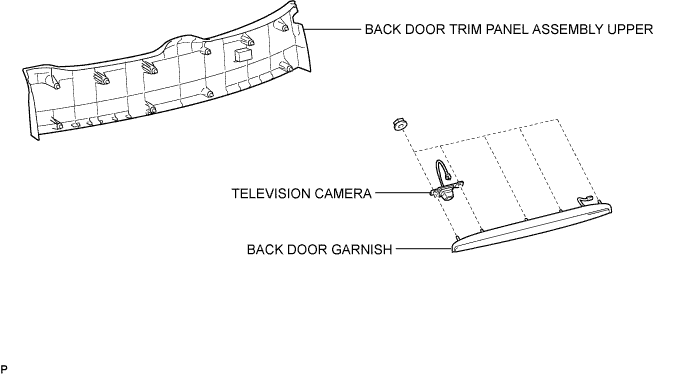 BACK DOOR TRIM PANEL ASSEMBLY UPPER

TELEVISION CAMERA

BACK DOOR GARNISH

P