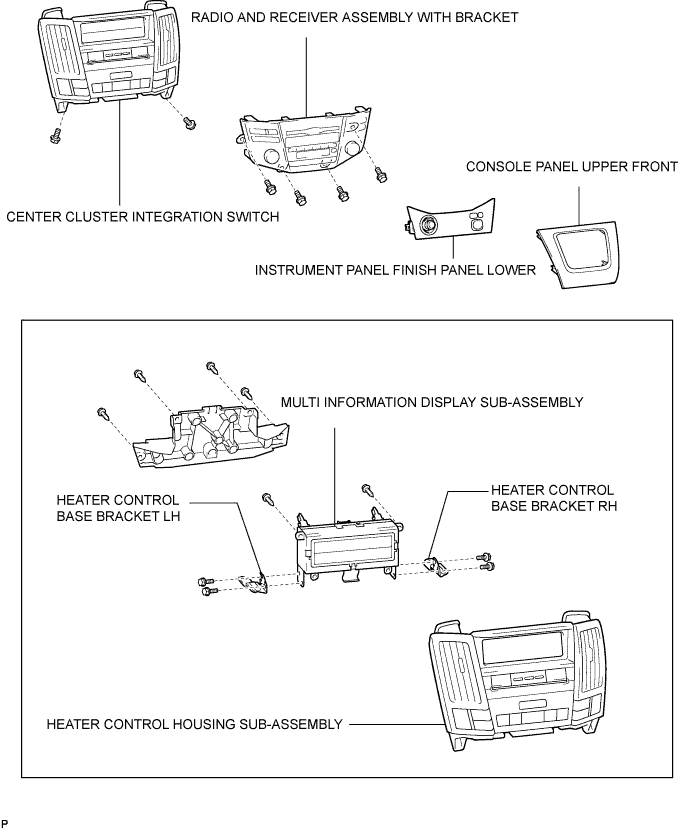 RADIO AND RECEIVER ASSEMBLY WITH BRACKET

CONSOLE PANEL UPPER FRONT

CENTER CLUSTER INTEGRATION SWITCH

INSTRUMENT PANEL FINISH PANEL LOWER

MULTI INFORMATION DISPLAY SUB-ASSEMBLY

HEATER CONTROL BASE BRACKET LH

HEATER CONTROL BASE BRACKET RH

HEATER CONTROL HOUSING SUB-ASSEMBLY

P