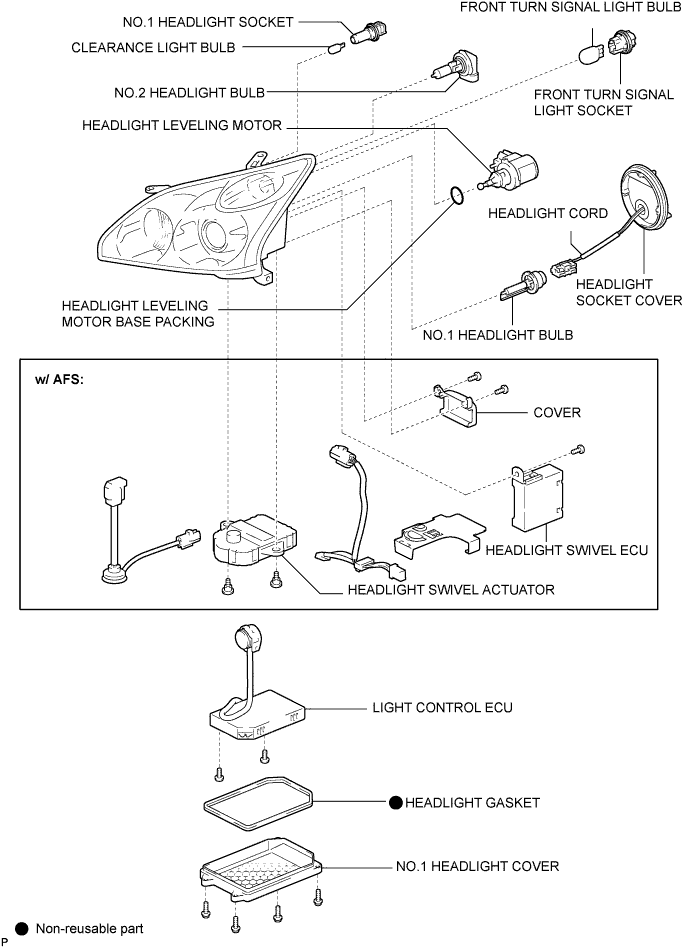 NO.1 HEADLIGHT SOCKET

FRONT TURN SIGNAL LIGHT BULB

CLEARANCE LIGHT BULB

NO.2 HEADLIGHT BULB

FRONT TURN SIGNAL LIGHT SOCKET

HEADLIGHT LEVELING MOTOR

HEADLIGHT CORD

HEADLIGHT SOCKET COVER

HEADLIGHT LEVELING MOTOR BASE PACKING

NO.1 HEADLIGHT BULB

w/ AFS:

COVER

HEADLIGHT SWIVEL ECU

HEADLIGHT SWIVEL ACTUATOR

LIGHT CONTROL ECU

● HEADLIGHT GASKET

NO.1 HEADLIGHT COVER

● Non-reusable part

P