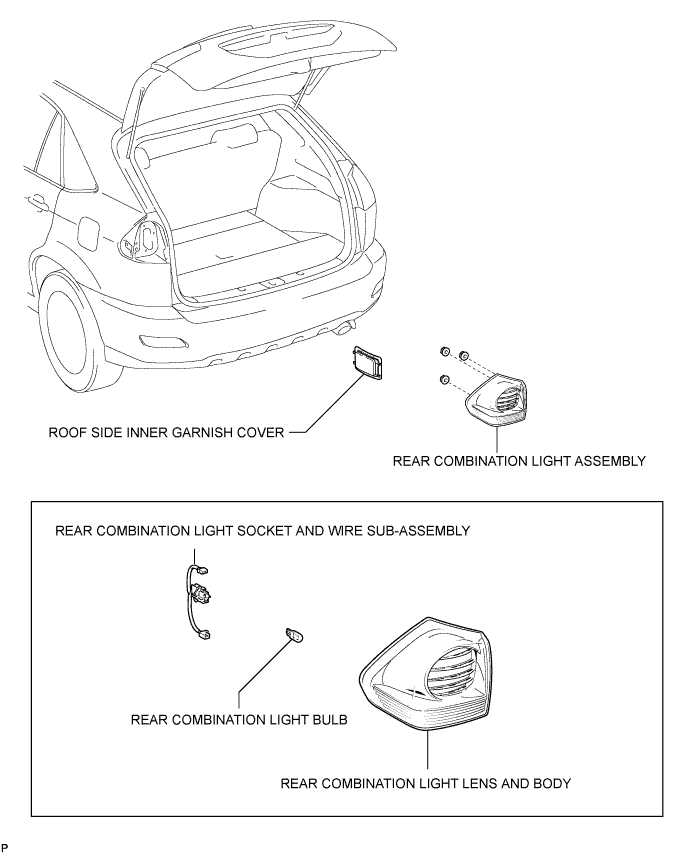 ROOF SIDE INNER GARNISH COVER

REAR COMBINATION LIGHT ASSEMBLY

REAR COMBINATION LIGHT SOCKET AND WIRE SUB-ASSEMBLY

REAR COMBINATION LIGHT BULB

REAR COMBINATION LIGHT LENS AND BODY

P