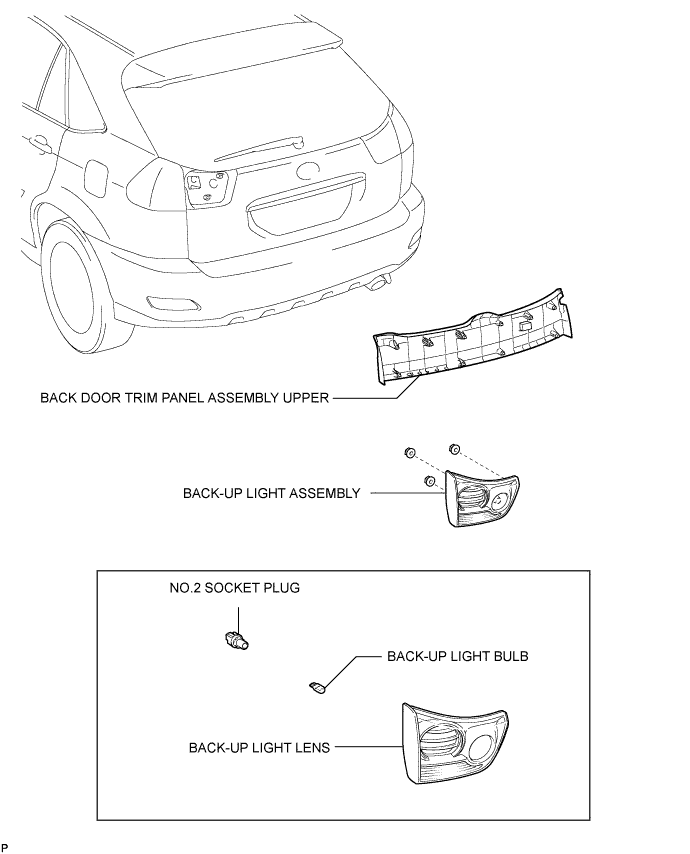 BACK DOOR TRIM PANEL ASSEMBLY UPPER

BACK-UP LIGHT ASSEMBLY

NO.2 SOCKET PLUG

BACK-UP LIGHT BULB

BACK-UP LIGHT LENS

P