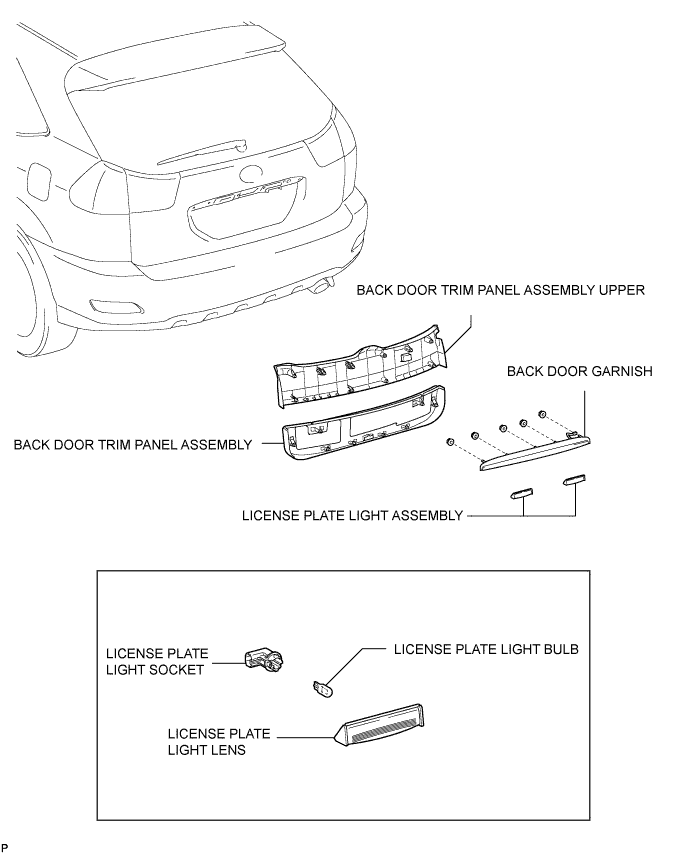 BACK DOOR TRIM PANEL ASSEMBLY UPPER

BACK DOOR GARNISH

BACK DOOR TRIM PANEL ASSEMBLY

LICENSE PLATE LIGHT ASSEMBLY

LICENSE PLATE LIGHT SOCKET

LICENSE PLATE LIGHT BULB

LICENSE PLATE LIGHT LENS

P