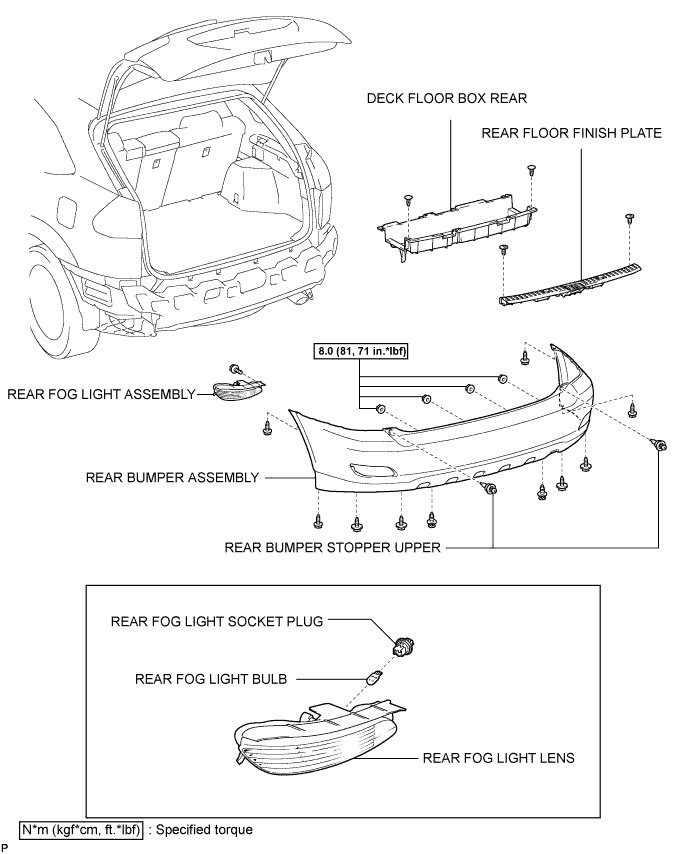 DECK FLOOR BOX REAR

REAR FLOOR FINISH PLATE

8.0 (81, 71 in.*lbf)

REAR FOG LIGHT ASSEMBLY

REAR BUMPER ASSEMBLY

REAR BUMPER STOPPER UPPER

REAR FOG LIGHT SOCKET PLUG

REAR FOG LIGHT BULB

REAR FOG LIGHT LENS

N*m (kgf*cm, ft.*lbf) : Specified torque

P