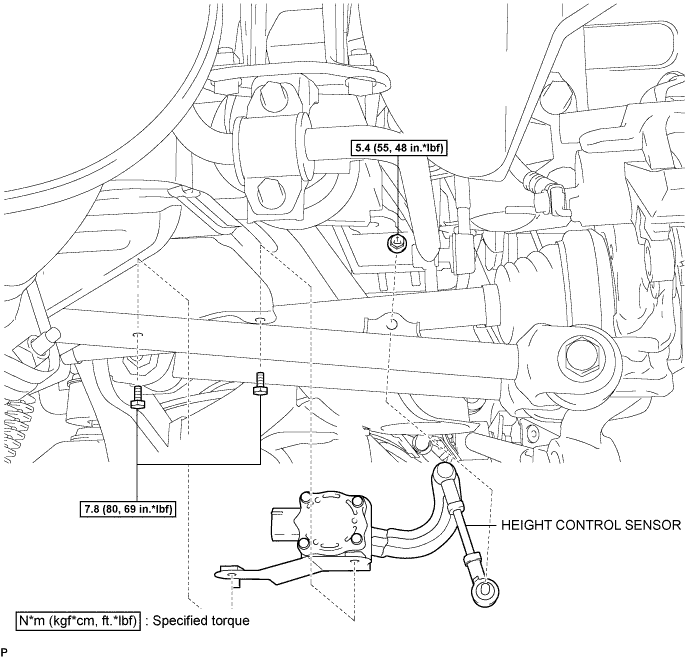 5.4 (55, 48 in.*lbf)

7.8 (80, 69 in.*lbf)

HEIGHT CONTROL SENSOR

N*m (kgf*cm, ft.*lbf) : Specified torque

P