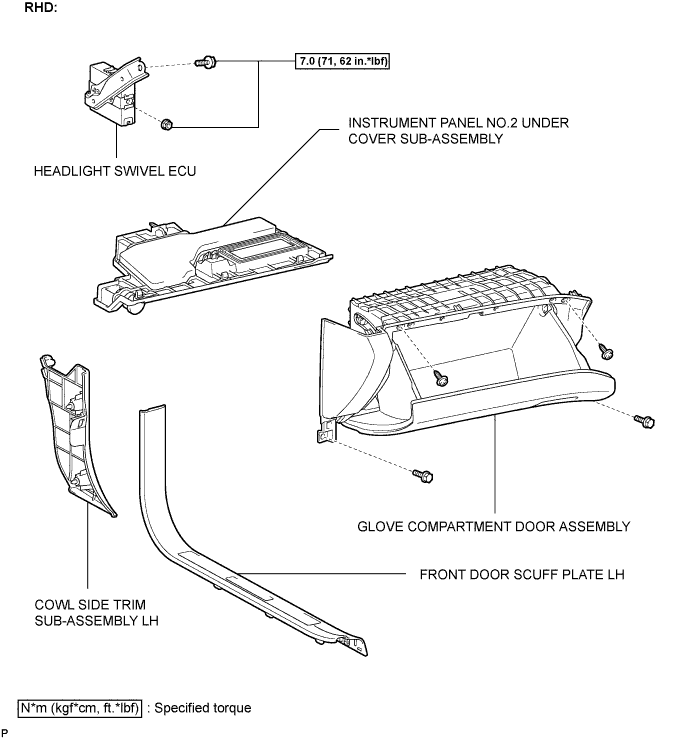 RHD:

7.0 (71, 62 in.*lbf)

INSTRUMENT PANEL NO.2 UNDER COVER SUB-ASSEMBLY

HEADLIGHT SWIVEL ECU

GLOVE COMPARTMENT DOOR ASSEMBLY

FRONT DOOR SCUFF PLATE LH

COWL SIDE TRIM SUB-ASSEMBLY LH

N*m (kgf*cm, ft.*lbf) : Specified torque

P