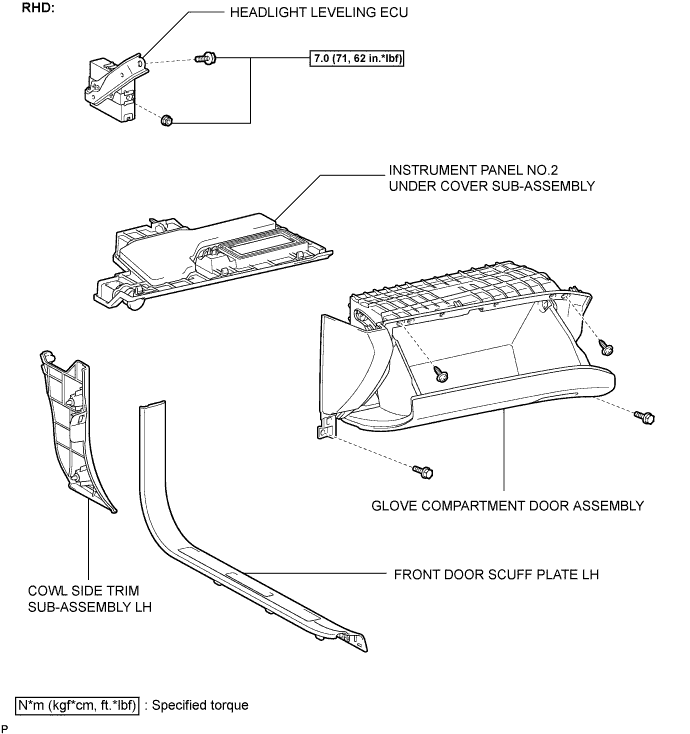 RHD:

HEADLIGHT LEVELING ECU

7.0 (71, 62 in.*lbf)

INSTRUMENT PANEL NO.2 UNDER COVER SUB-ASSEMBLY

GLOVE COMPARTMENT DOOR ASSEMBLY

FRONT DOOR SCUFF PLATE LH

COWL SIDE TRIM SUB-ASSEMBLY LH

N*m (kgf*cm, ft.*lbf) : Specified torque

P