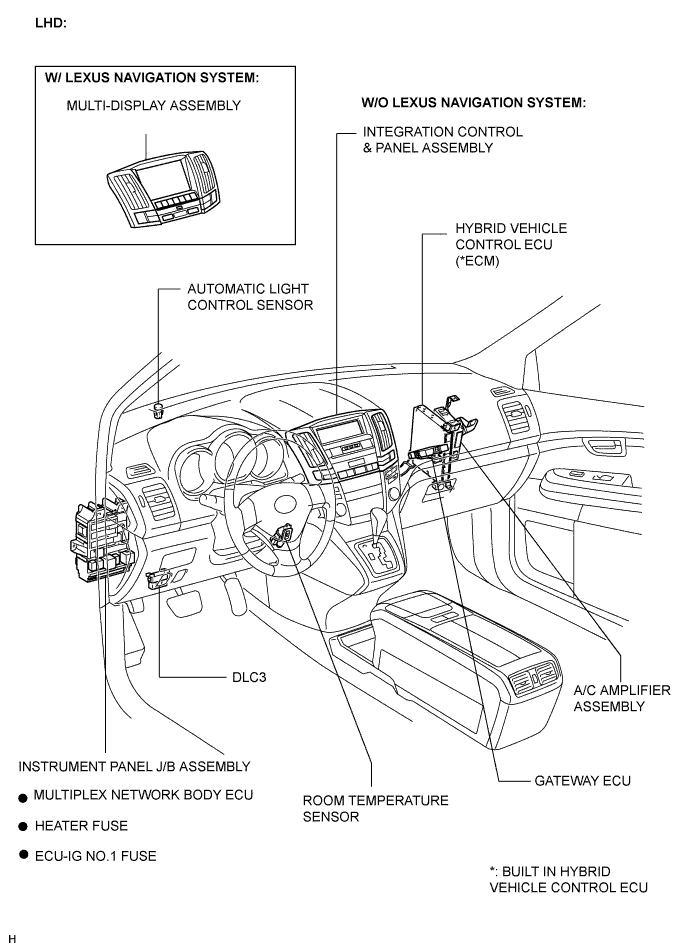 LHD:

W/ LEXUS NAVIGATION SYSTEM:

MULTI-DISPLAY ASSEMBLY

W/O LEXUS NAVIGATION SYSTEM:

INTEGRATION CONTROL & PANEL ASSEMBLY

HYBRID VEHICLE CONTROL ECU (*ECM)

AUTOMATIC LIGHT CONTROL SENSOR

DLC3

A/C AMPLIFIER ASSEMBLY

INSTRUMENT PANEL J/B ASSEMBLY

● MULTIPLEX NETWORK BODY ECU

● HEATER FUSE

● ECU-IG NO.1 FUSE

ROOM TEMPERATURE SENSOR

GATEWAY ECU

*: BUILT IN HYBRID VEHICLE CONTROL ECU

H