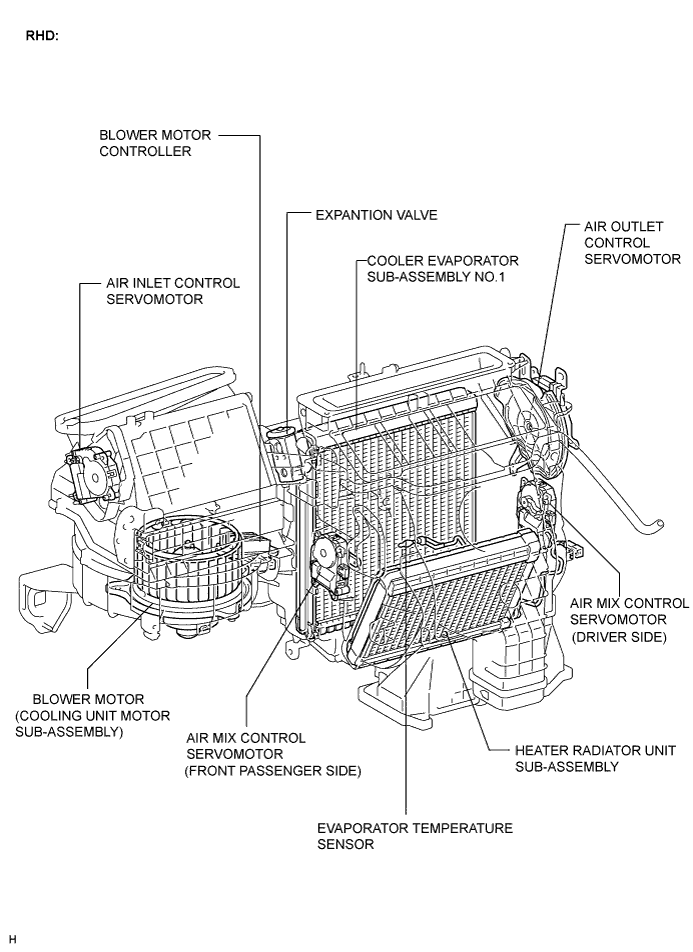 RHD:

BLOWER MOTOR CONTROLLER

EXPANTION VALVE

AIR OUTLET CONTROL SERVOMOTOR

COOLER EVAPORATOR SUB-ASSEMBLY NO.1

AIR INLET CONTROL SERVOMOTOR

AIR MIX CONTROL SERVOMOTOR (DRIVER SIDE)

BLOWER MOTOR (COOLING UNIT MOTOR SUB-ASSEMBLY)

AIR MIX CONTROL SERVOMOTOR (FRONT PASSENGER SIDE)

HEATER RADIATOR UNIT SUB-ASSEMBLY

EVAPORATOR TEMPERATURE SENSOR

H