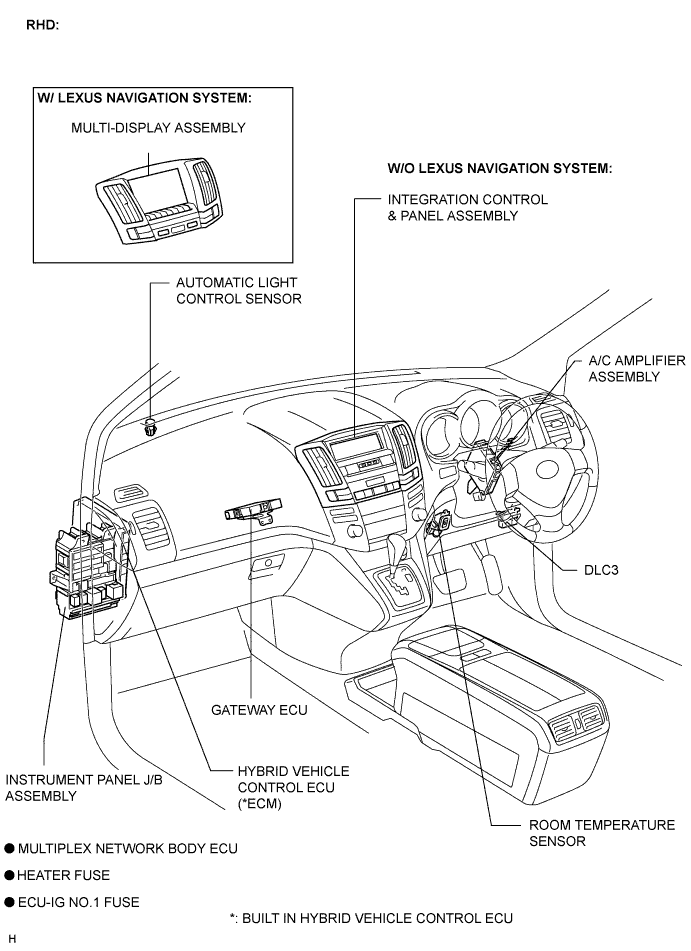 RHD:

W/ LEXUS NAVIGATION SYSTEM:

MULTI-DISPLAY ASSEMBLY

W/O LEXUS NAVIGATION SYSTEM:

INTEGRATION CONTROL & PANEL ASSEMBLY

AUTOMATIC LIGHT CONTROL SENSOR

A/C AMPLIFIER ASSEMBLY

DLC3

GATEWAY ECU

INSTRUMENT PANEL J/B ASSEMBLY

HYBRID VEHICLE CONTROL ECU (*ECM)

ROOM TEMPERATURE SENSOR

● MULTIPLEX NETWORK BODY ECU

● HEATER FUSE

● ECU-IG NO.1 FUSE

*: BUILT IN HYBRID VEHICLE CONTROL ECU

H