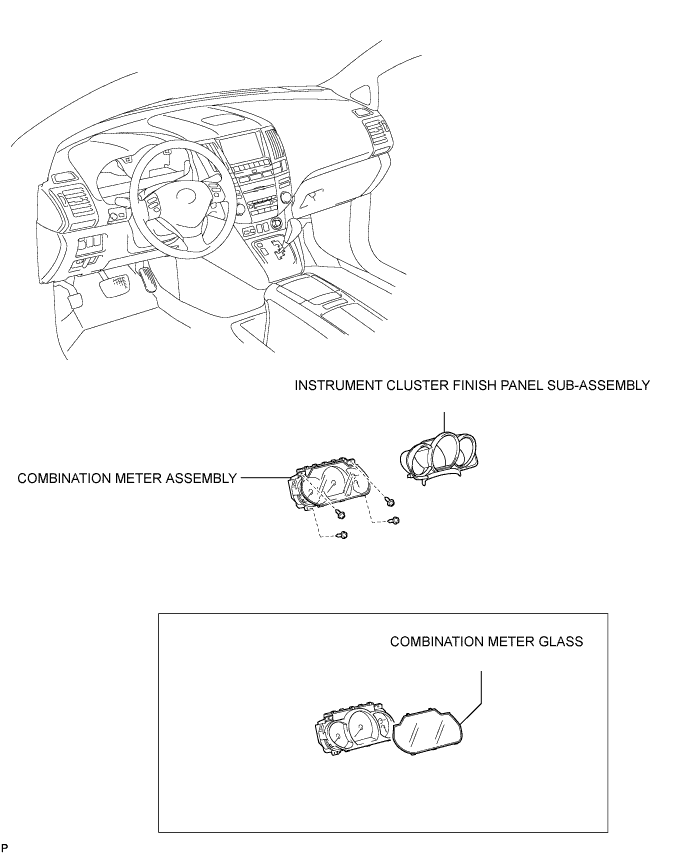 INSTRUMENT CLUSTER FINISH PANEL SUB-ASSEMBLY

COMBINATION METER ASSEMBLY

COMBINATION METER GLASS

P