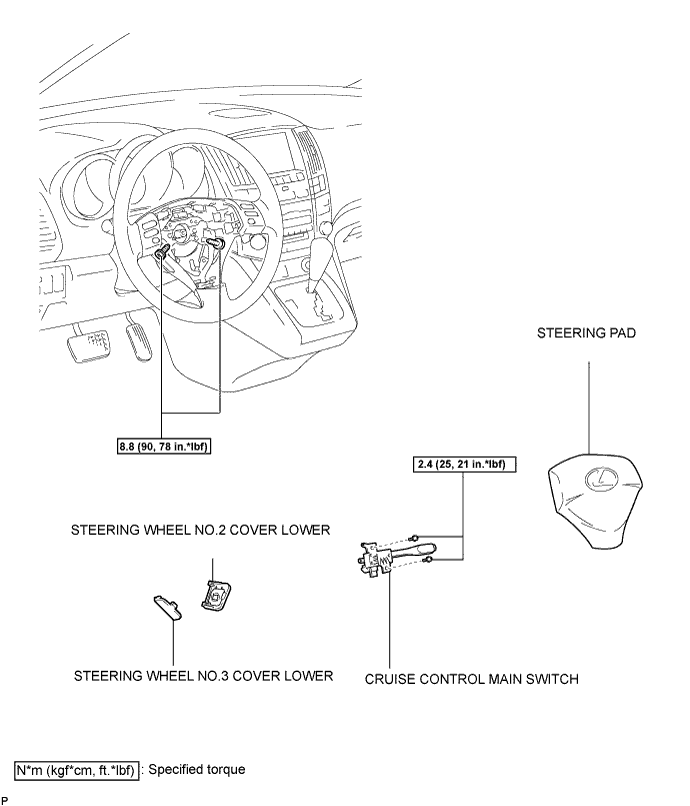 STEERING PAD

8.8 (90, 78 in.*lbf)

2.4 (25, 21 in.*lbf)

STEERING WHEEL NO.2 COVER LOWER

STEERING WHEEL NO.3 COVER LOWER

CRUISE CONTROL MAIN SWITCH

N*m (kgf*cm, ft.*lbf) : Specified torque

P