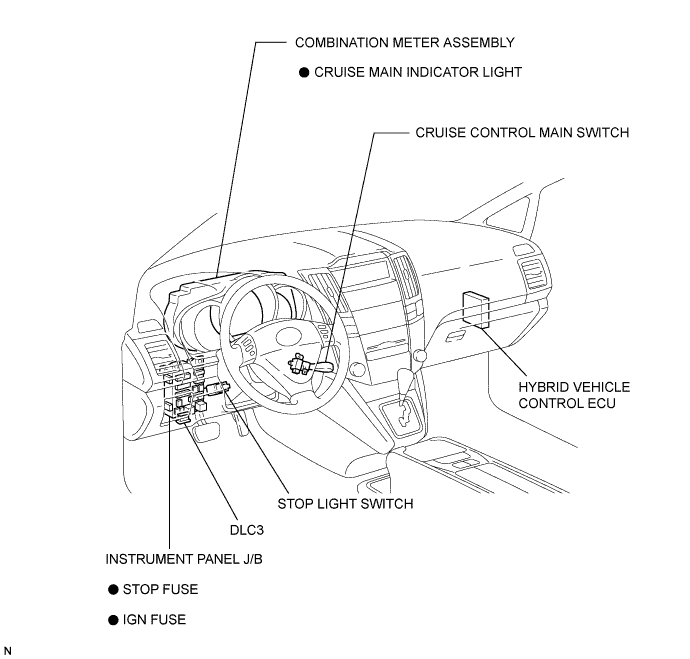 COMBINATION METER ASSEMBLY

● CRUISE MAIN INDICATOR LIGHT

CRUISE CONTROL MAIN SWITCH

HYBRID VEHICLE CONTROL ECU

STOP LIGHT SWITCH

DLC3

INSTRUMENT PANEL J/B

● STOP FUSE

● IGN FUSE

N