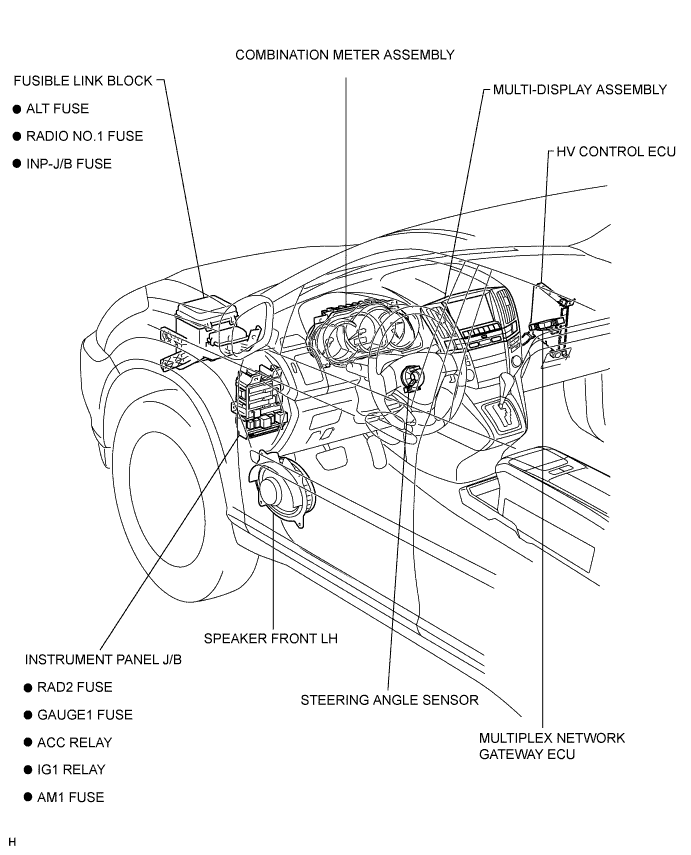 COMBINATION METER ASSEMBLY

FUSIBLE LINK BLOCK
● ALT FUSE
● RADIO NO.1 FUSE
● INP-J/B FUSE

MULTI-DISPLAY ASSEMBLY

HV CONTROL ECU

SPEAKER FRONT LH

INSTRUMENT PANEL J/B
● RAD2 FUSE
● GAUGE1 FUSE
● ACC RELAY
● IG1 RELAY
● AM1 FUSE

STEERING ANGLE SENSOR

MULTIPLEX NETWORK GATEWAY ECU

H