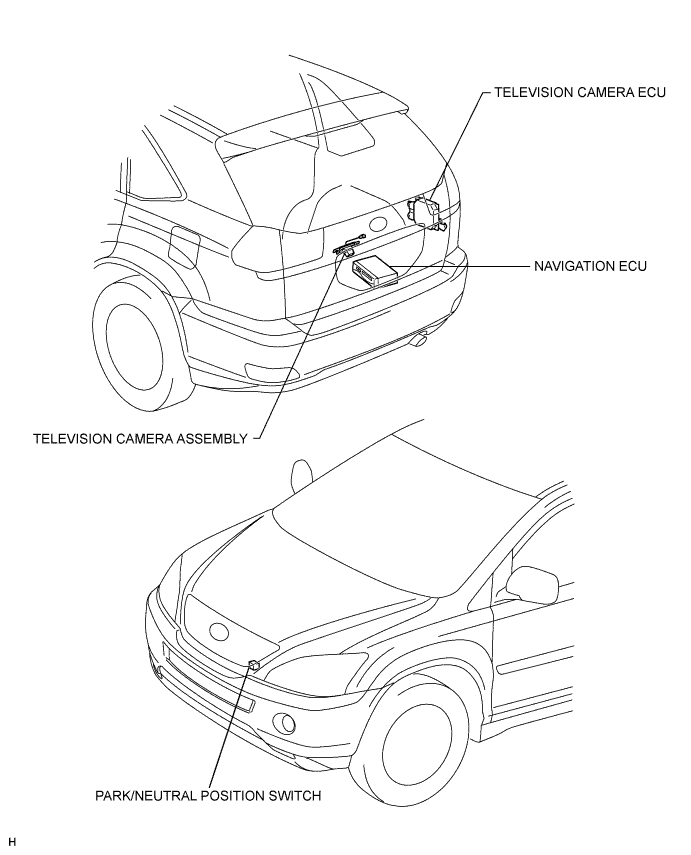 TELEVISION CAMERA ECU

NAVIGATION ECU

TELEVISION CAMERA ASSEMBLY

PARK/NEUTRAL POSITION SWITCH

H