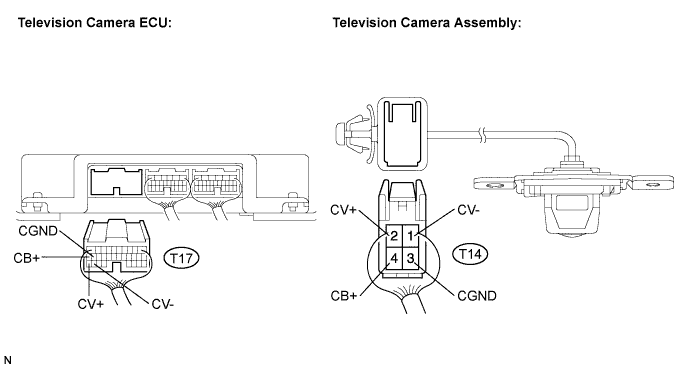 Television Camera ECU:

CGND
CB+
CV+
CV-
T17

Television Camera Assembly:

CV+
CV-
2
1
4
3
T14
CB+
CGND

N