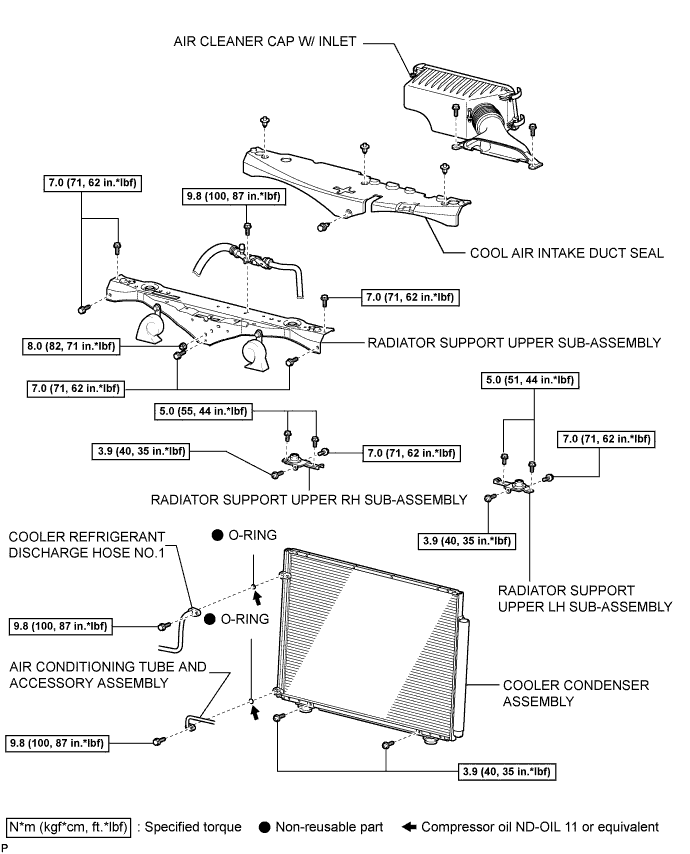 AIR CLEANER CAP W/ INLET

7.0 (71, 62 in.*lbf)

9.8 (100, 87 in.*lbf)

COOL AIR INTAKE DUCT SEAL

7.0 (71, 62 in.*lbf)

8.0 (82, 71 in.*lbf)

RADIATOR SUPPORT UPPER SUB-ASSEMBLY

7.0 (71, 62 in.*lbf)

5.0 (51, 44 in.*lbf)

5.0 (55, 44 in.*lbf)

7.0 (71, 62 in.*lbf)

3.9 (40, 35 in.*lbf)

7.0 (71, 62 in.*lbf)

RADIATOR SUPPORT UPPER RH SUB-ASSEMBLY

COOLER REFRIGERANT DISCHARGE HOSE NO.1

● O-RING

3.9 (40, 35 in.*lbf)

RADIATOR SUPPORT UPPER LH SUB-ASSEMBLY

9.8 (100, 87 in.*lbf)

● O-RING

AIR CONDITIONING TUBE AND ACCESSORY ASSEMBLY

COOLER CONDENSER ASSEMBLY

9.8 (100, 87 in.*lbf)

3.9 (40, 35 in.*lbf)

N*m (kgf*cm, ft.*lbf) : Specified torque ● Non-reusable part ← Compressor oil ND-OIL 11 or equivalent

P