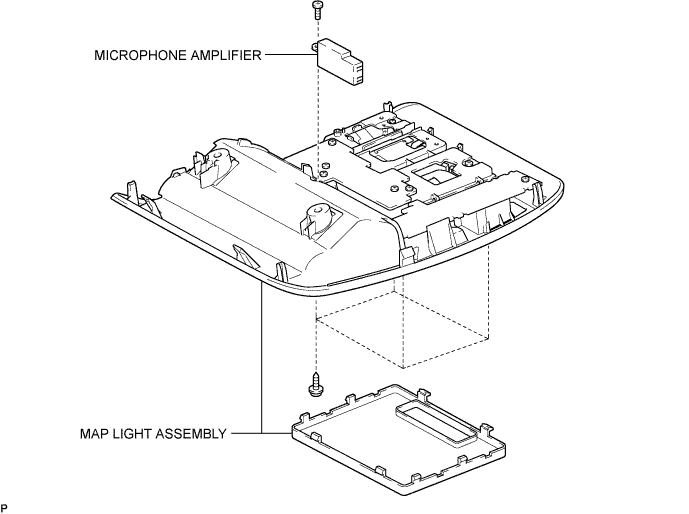 MICROPHONE AMPLIFIER

MAP LIGHT ASSEMBLY

P