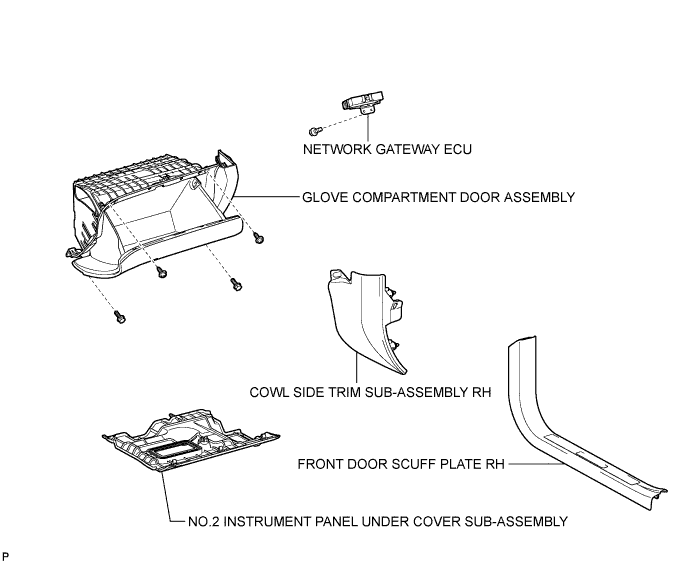 NETWORK GATEWAY ECU

GLOVE COMPARTMENT DOOR ASSEMBLY

COWL SIDE TRIM SUB-ASSEMBLY RH

FRONT DOOR SCUFF PLATE RH

NO.2 INSTRUMENT PANEL UNDER COVER SUB-ASSEMBLY

P