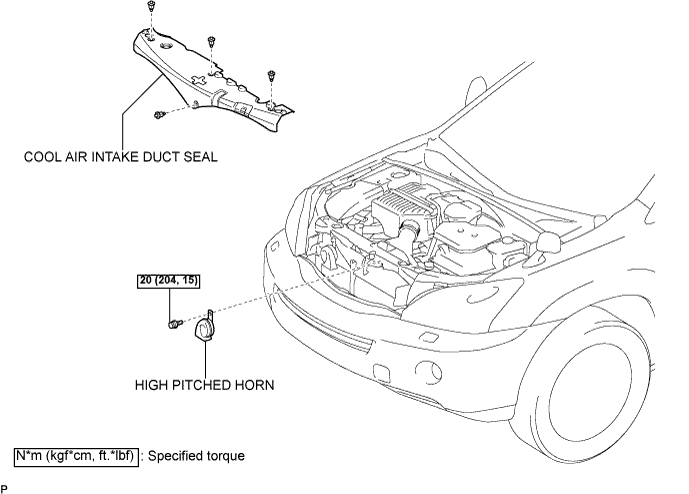 COOL AIR INTAKE DUCT SEAL

20 (204, 15)

HIGH PITCHED HORN

N*m (kgf*cm, ft.*lbf) : Specified torque

P