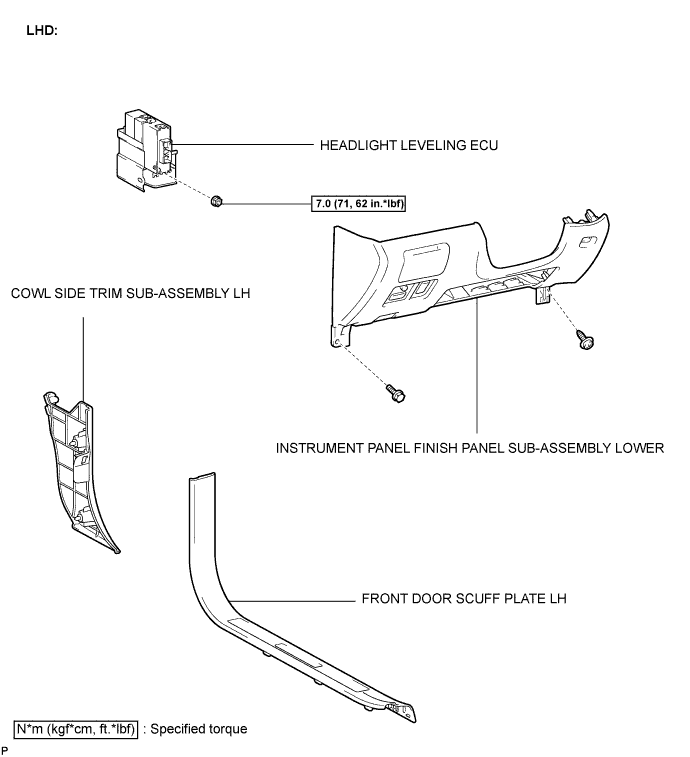 LHD:

HEADLIGHT LEVELING ECU

7.0 (71, 62 in.*lbf)

COWL SIDE TRIM SUB-ASSEMBLY LH

INSTRUMENT PANEL FINISH PANEL SUB-ASSEMBLY LOWER

FRONT DOOR SCUFF PLATE LH

N*m (kgf*cm, ft.*lbf) : Specified torque

P