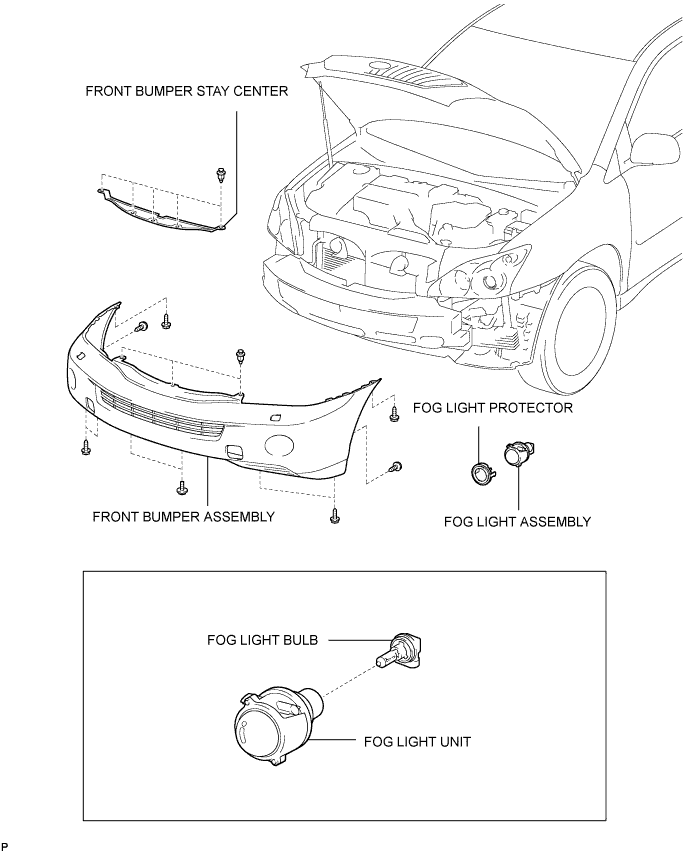 FRONT BUMPER STAY CENTER

FOG LIGHT PROTECTOR

FRONT BUMPER ASSEMBLY

FOG LIGHT ASSEMBLY

FOG LIGHT BULB

FOG LIGHT UNIT

P