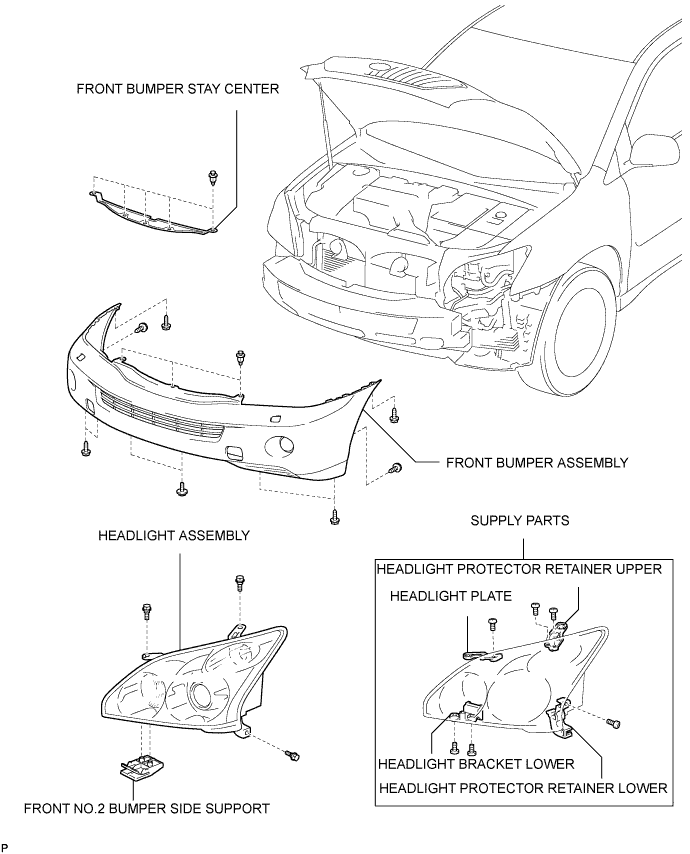 FRONT BUMPER STAY CENTER

FRONT BUMPER ASSEMBLY

HEADLIGHT ASSEMBLY

SUPPLY PARTS

HEADLIGHT PROTECTOR RETAINER UPPER

HEADLIGHT PLATE

HEADLIGHT BRACKET LOWER

HEADLIGHT PROTECTOR RETAINER LOWER

FRONT NO.2 BUMPER SIDE SUPPORT

P