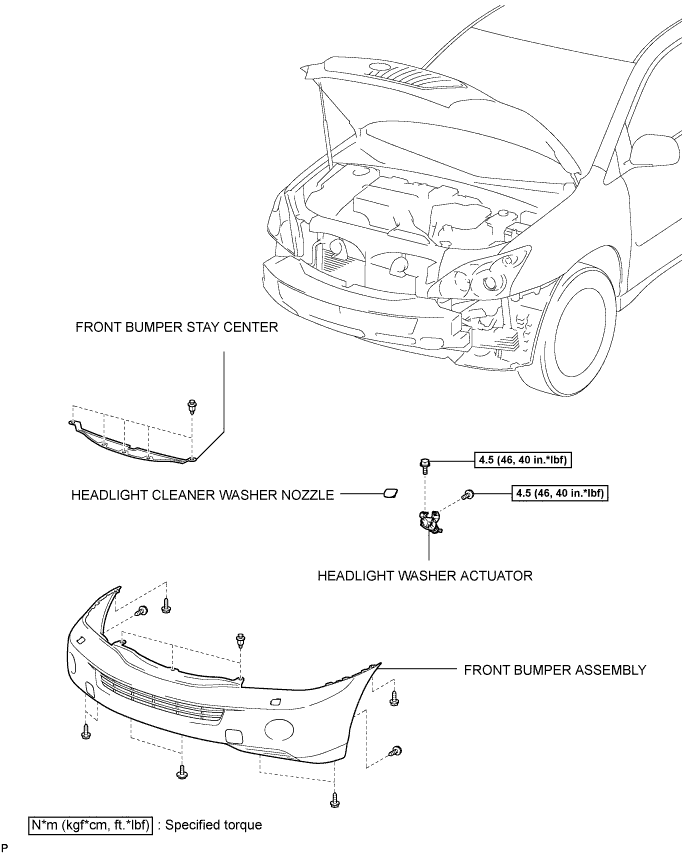 FRONT BUMPER STAY CENTER

4.5 (46, 40 in.*lbf)

HEADLIGHT CLEANER WASHER NOZZLE

4.5 (46, 40 in.*lbf)

HEADLIGHT WASHER ACTUATOR

FRONT BUMPER ASSEMBLY

N*m (kgf*cm, ft.*lbf) : Specified torque

P