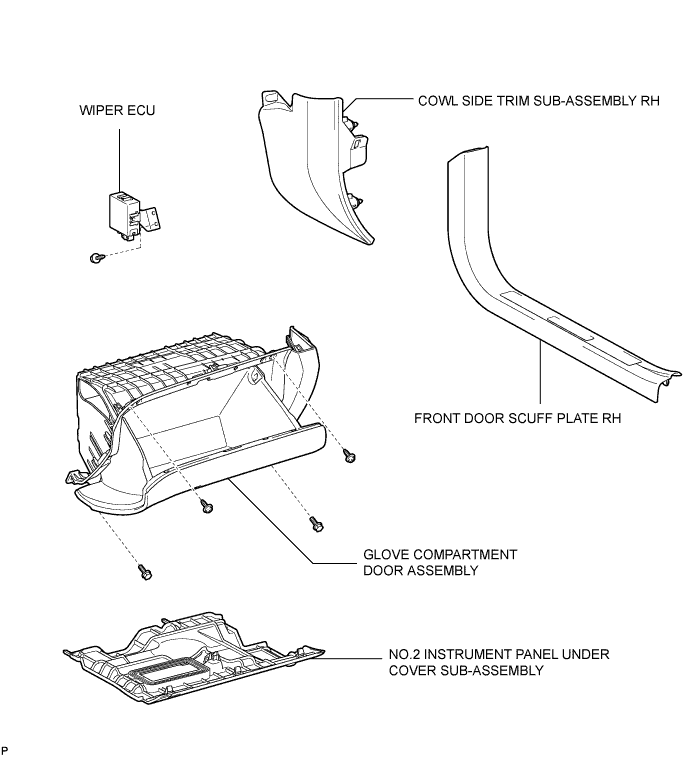 WIPER ECU

COWL SIDE TRIM SUB-ASSEMBLY RH

FRONT DOOR SCUFF PLATE RH

GLOVE COMPARTMENT DOOR ASSEMBLY

NO.2 INSTRUMENT PANEL UNDER COVER SUB-ASSEMBLY

P