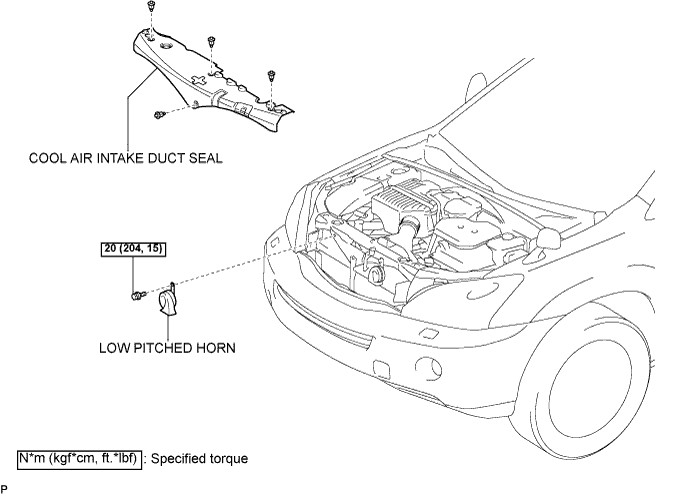 COOL AIR INTAKE DUCT SEAL

20 (204, 15)

LOW PITCHED HORN

N*m (kgf*cm, ft.*lbf) : Specified torque

P