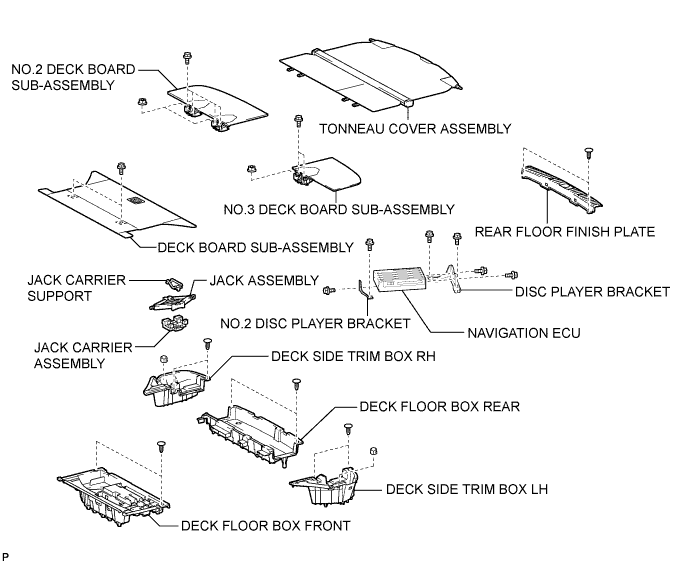 NO.2 DECK BOARD SUB-ASSEMBLY

TONNEAU COVER ASSEMBLY

NO.3 DECK BOARD SUB-ASSEMBLY

REAR FLOOR FINISH PLATE

DECK BOARD SUB-ASSEMBLY

JACK CARRIER SUPPORT

JACK ASSEMBLY

DISC PLAYER BRACKET

NO.2 DISC PLAYER BRACKET

NAVIGATION ECU

JACK CARRIER ASSEMBLY

DECK SIDE TRIM BOX RH

DECK FLOOR BOX REAR

DECK SIDE TRIM BOX LH

DECK FLOOR BOX FRONT

P