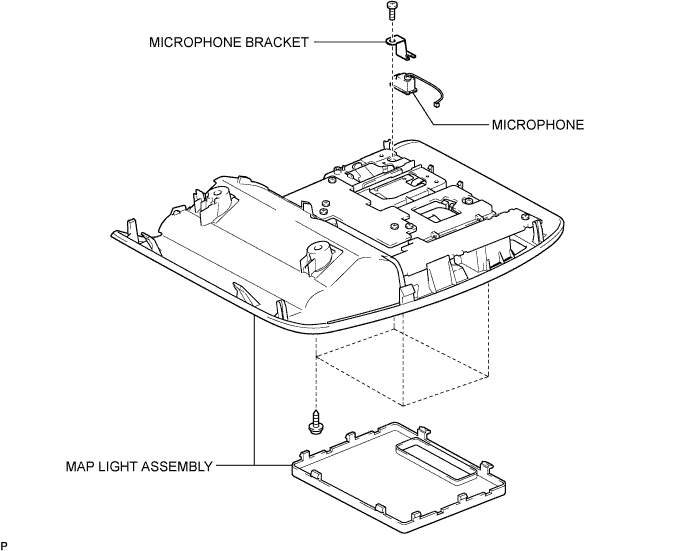 MICROPHONE BRACKET
MICROPHONE
MAP LIGHT ASSEMBLY
P