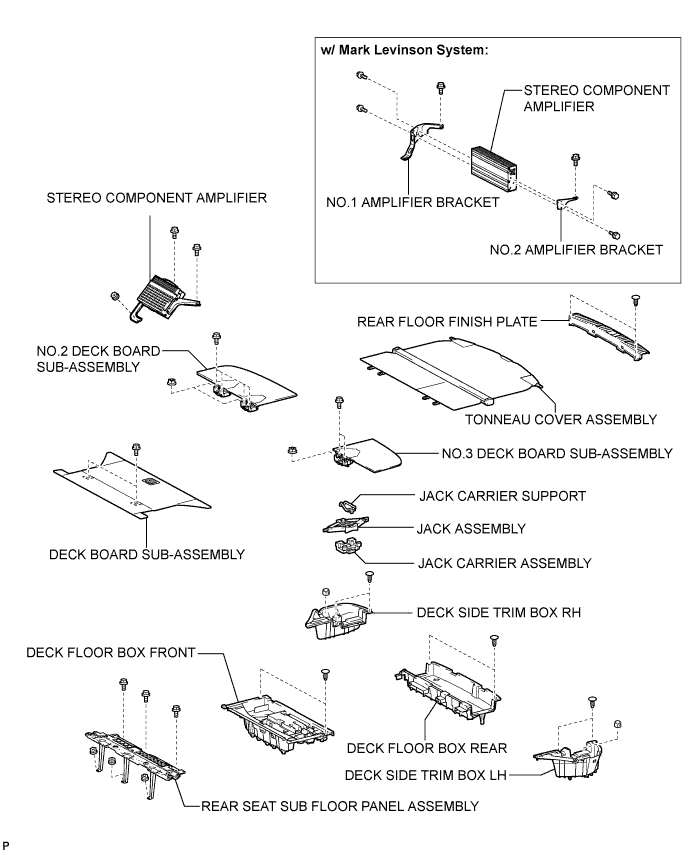 w/ Mark Levinson System:

STEREO COMPONENT AMPLIFIER

NO.1 AMPLIFIER BRACKET

NO.2 AMPLIFIER BRACKET

STEREO COMPONENT AMPLIFIER

REAR FLOOR FINISH PLATE

NO.2 DECK BOARD SUB-ASSEMBLY

TONNEAU COVER ASSEMBLY

NO.3 DECK BOARD SUB-ASSEMBLY

JACK CARRIER SUPPORT

JACK ASSEMBLY

JACK CARRIER ASSEMBLY

DECK BOARD SUB-ASSEMBLY

DECK SIDE TRIM BOX RH

DECK FLOOR BOX FRONT

DECK FLOOR BOX REAR

DECK SIDE TRIM BOX LH

REAR SEAT SUB FLOOR PANEL ASSEMBLY

P