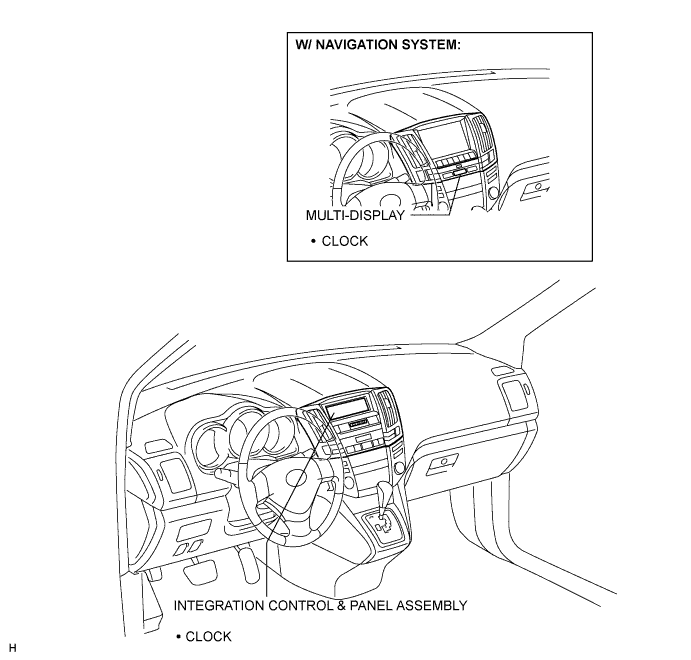 W/ NAVIGATION SYSTEM:

MULTI-DISPLAY

• CLOCK

INTEGRATION CONTROL & PANEL ASSEMBLY

• CLOCK

H