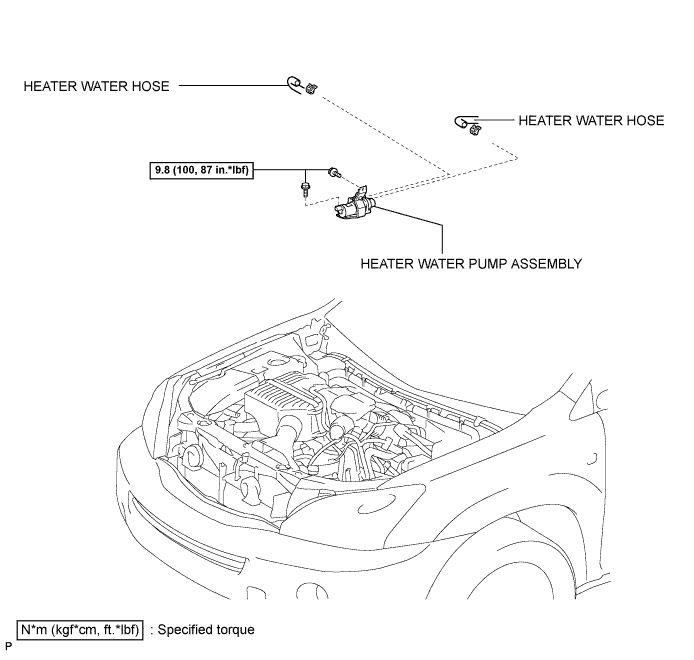 HEATER WATER HOSE

HEATER WATER HOSE

9.8 (100, 87 in.*lbf)

HEATER WATER PUMP ASSEMBLY

N*m (kgf*cm, ft.*lbf) : Specified torque

P