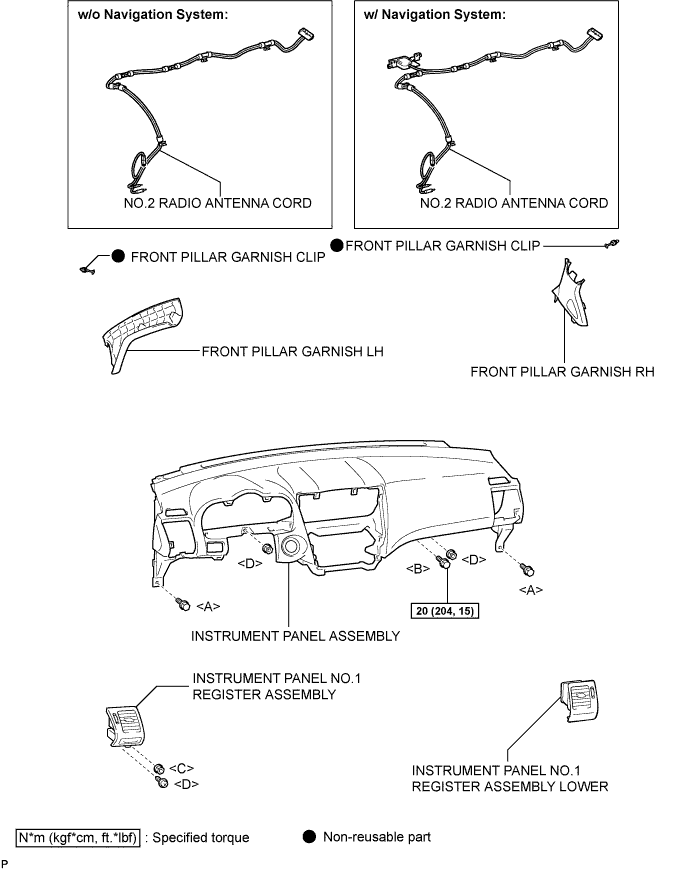 w/o Navigation System:

NO.2 RADIO ANTENNA CORD

w/ Navigation System:

NO.2 RADIO ANTENNA CORD

● FRONT PILLAR GARNISH CLIP

● FRONT PILLAR GARNISH CLIP

FRONT PILLAR GARNISH LH

FRONT PILLAR GARNISH RH

<D>

<B>

<D>

<A>

<A>

20 (204, 15)

INSTRUMENT PANEL ASSEMBLY

INSTRUMENT PANEL NO.1 REGISTER ASSEMBLY

<C>

<D>

INSTRUMENT PANEL NO.1 REGISTER ASSEMBLY LOWER

N*m (kgf*cm, ft.*lbf) : Specified torque

● Non-reusable part

P