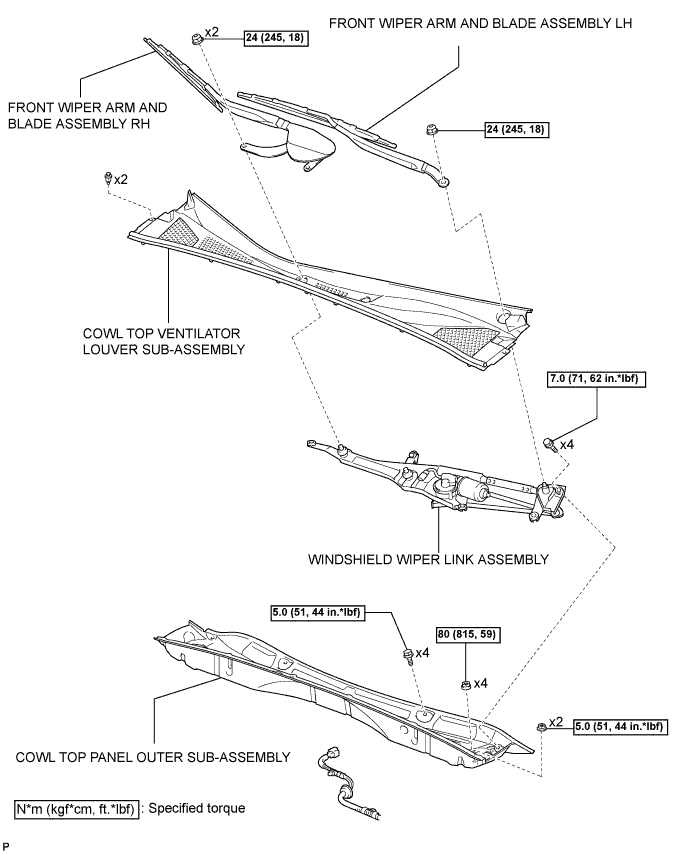 FRONT WIPER ARM AND BLADE ASSEMBLY LH

x2

24 (245, 18)

FRONT WIPER ARM AND BLADE ASSEMBLY RH

24 (245, 18)

x2

COWL TOP VENTILATOR LOUVER SUB-ASSEMBLY

7.0 (71, 62 in.*lbf)

x4

WINDSHIELD WIPER LINK ASSEMBLY

5.0 (51, 44 in.*lbf)

x4

80 (815, 59)

x4

x2

5.0 (51, 44 in.*lbf)

COWL TOP PANEL OUTER SUB-ASSEMBLY

N*m (kgf*cm, ft.*lbf) : Specified torque

P