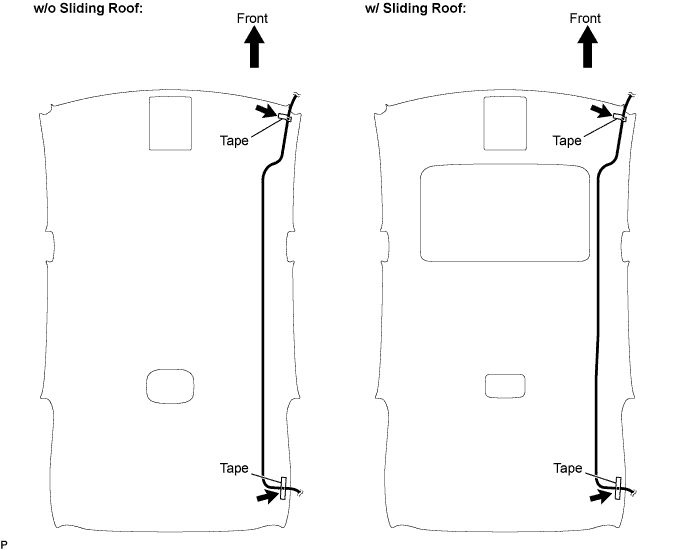 w/o Sliding Roof:

Front

Tape

Tape

w/ Sliding Roof:

Front

Tape

Tape

P