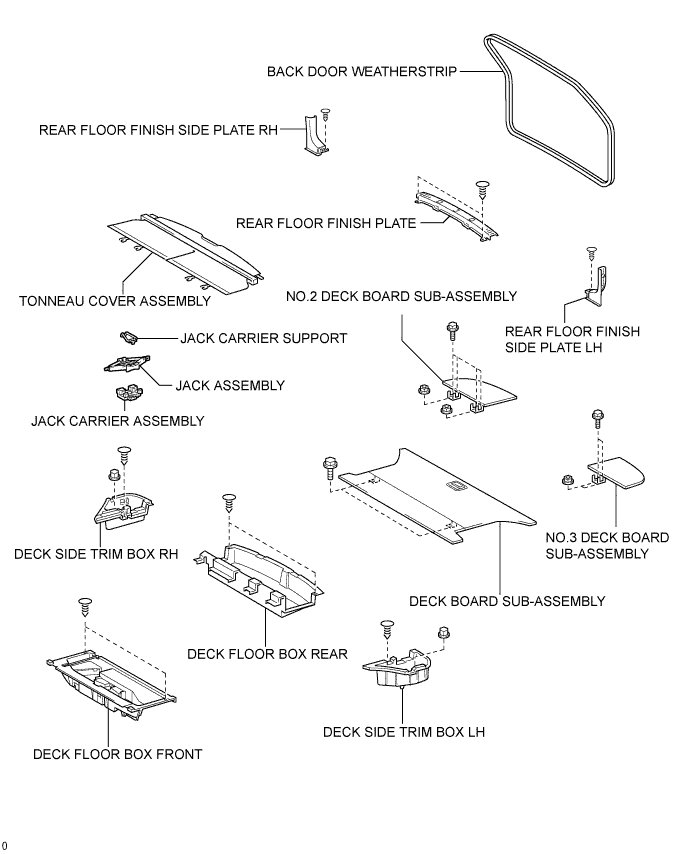 BACK DOOR WEATHERSTRIP

REAR FLOOR FINISH SIDE PLATE RH

REAR FLOOR FINISH PLATE

TONNEAU COVER ASSEMBLY

NO.2 DECK BOARD SUB-ASSEMBLY

REAR FLOOR FINISH SIDE PLATE LH

JACK CARRIER SUPPORT

JACK ASSEMBLY

JACK CARRIER ASSEMBLY

DECK SIDE TRIM BOX RH

NO.3 DECK BOARD SUB-ASSEMBLY

DECK BOARD SUB-ASSEMBLY

DECK FLOOR BOX REAR

DECK SIDE TRIM BOX LH

DECK FLOOR BOX FRONT

0