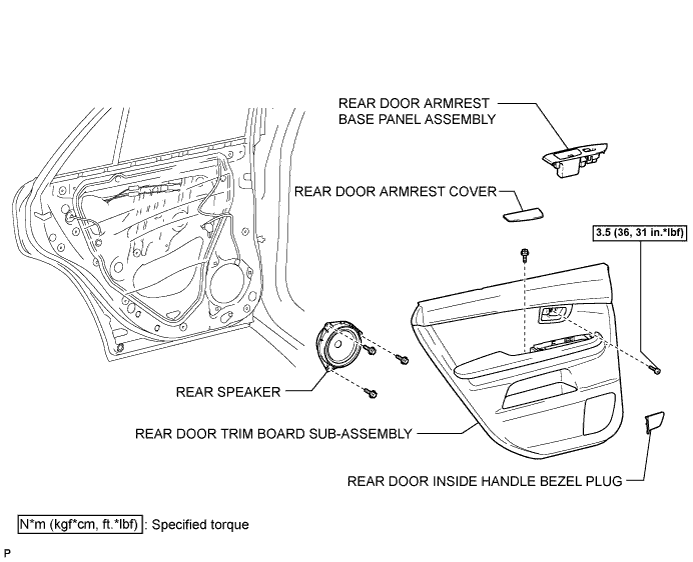 REAR DOOR ARMREST BASE PANEL ASSEMBLY

REAR DOOR ARMREST COVER

3.5 (36, 31 in.*lbf)

REAR SPEAKER

REAR DOOR TRIM BOARD SUB-ASSEMBLY

REAR DOOR INSIDE HANDLE BEZEL PLUG

N*m (kgf*cm, ft.*lbf) : Specified torque

P