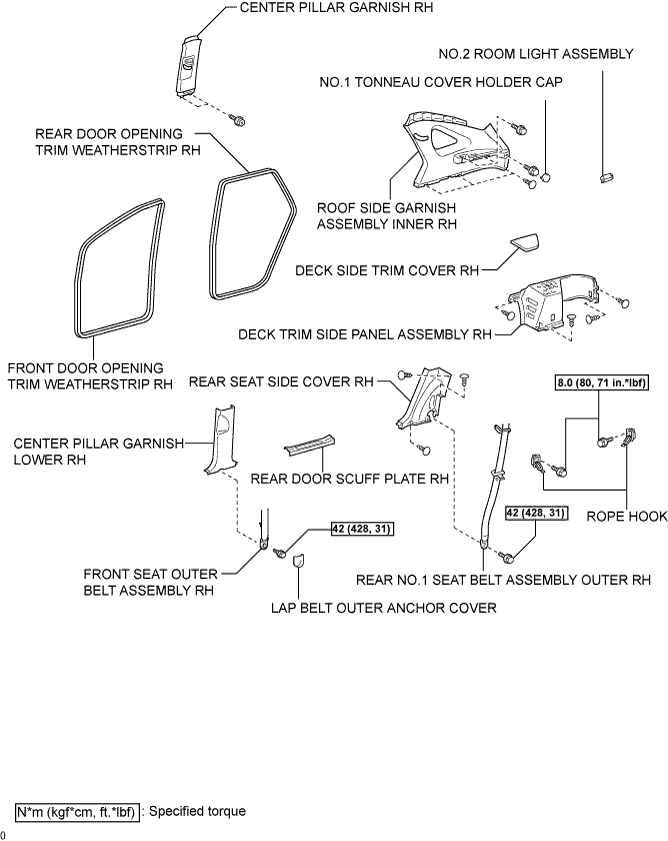 CENTER PILLAR GARNISH RH

NO.2 ROOM LIGHT ASSEMBLY

NO.1 TONNEAU COVER HOLDER CAP

REAR DOOR OPENING TRIM WEATHERSTRIP RH

ROOF SIDE GARNISH ASSEMBLY INNER RH

DECK SIDE TRIM COVER RH

DECK TRIM SIDE PANEL ASSEMBLY RH

FRONT DOOR OPENING TRIM WEATHERSTRIP RH

REAR SEAT SIDE COVER RH

8.0 (80, 71 in.*lbf)

CENTER PILLAR GARNISH LOWER RH

REAR DOOR SCUFF PLATE RH

42 (428, 31)

ROPE HOOK

42 (428, 31)

FRONT SEAT OUTER BELT ASSEMBLY RH

REAR NO.1 SEAT BELT ASSEMBLY OUTER RH

LAP BELT OUTER ANCHOR COVER

N*m (kgf*cm, ft.*lbf) : Specified torque

0