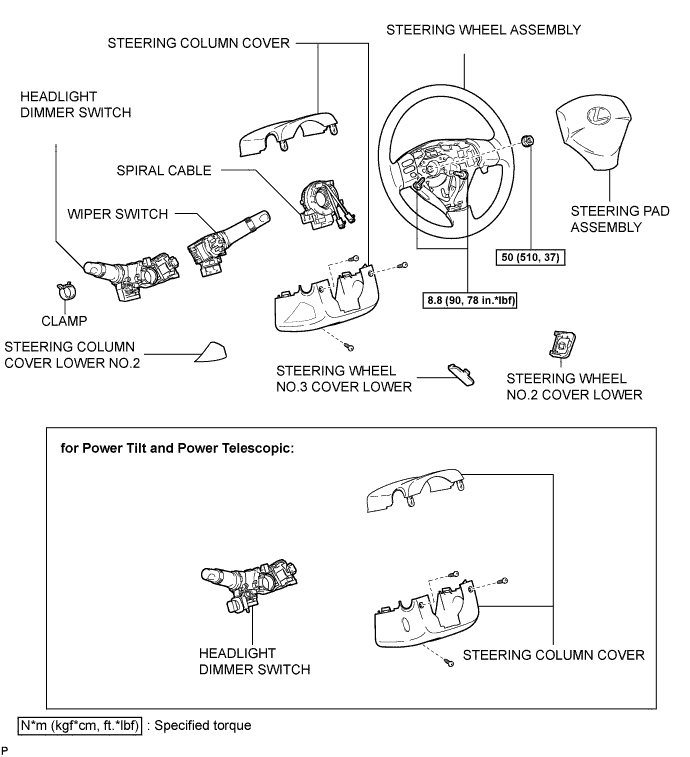 STEERING COLUMN COVER

STEERING WHEEL ASSEMBLY

HEADLIGHT DIMMER SWITCH

SPIRAL CABLE

WIPER SWITCH

STEERING PAD ASSEMBLY

50 (510, 37)

8.8 (90, 78 in.*lbf)

CLAMP

STEERING COLUMN COVER LOWER NO.2

STEERING WHEEL NO.3 COVER LOWER

STEERING WHEEL NO.2 COVER LOWER

for Power Tilt and Power Telescopic:

HEADLIGHT DIMMER SWITCH

STEERING COLUMN COVER

N*m (kgf*cm, ft.*lbf) : Specified torque

P