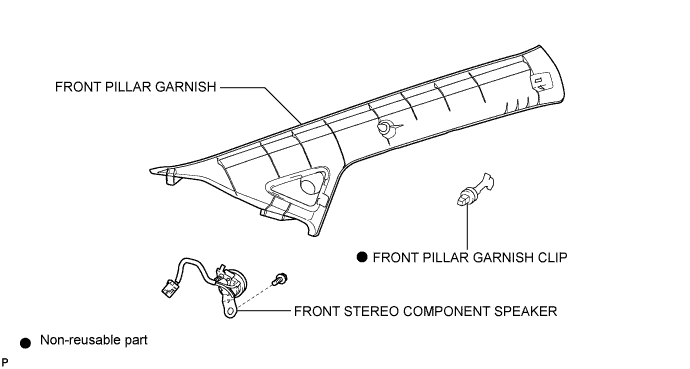 FRONT PILLAR GARNISH

● FRONT PILLAR GARNISH CLIP

FRONT STEREO COMPONENT SPEAKER

● Non-reusable part

P