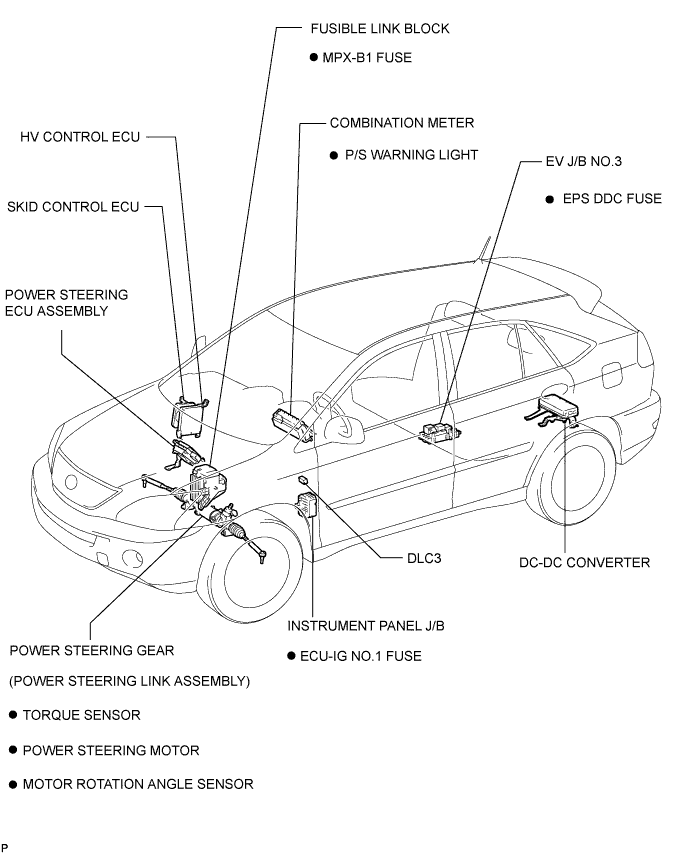 FUSIBLE LINK BLOCK

● MPX-B1 FUSE

COMBINATION METER

● P/S WARNING LIGHT

HV CONTROL ECU

EV J/B NO.3

● EPS DDC FUSE

SKID CONTROL ECU

POWER STEERING ECU ASSEMBLY

DLC3

DC-DC CONVERTER

INSTRUMENT PANEL J/B

● ECU-IG NO.1 FUSE

POWER STEERING GEAR

(POWER STEERING LINK ASSEMBLY)

● TORQUE SENSOR

● POWER STEERING MOTOR

● MOTOR ROTATION ANGLE SENSOR

P