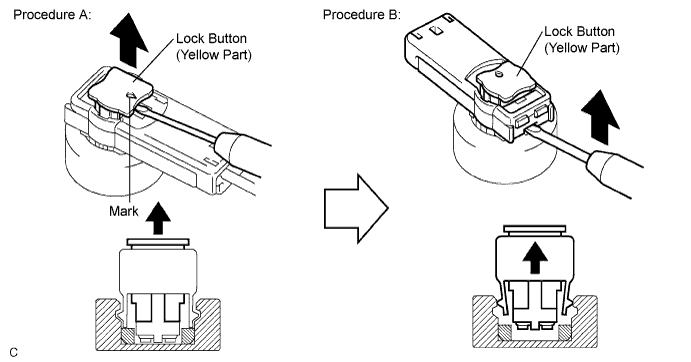 Procedure A:

Lock Button
(Yellow Part)

Mark

Procedure B:

Lock Button
(Yellow Part)

C