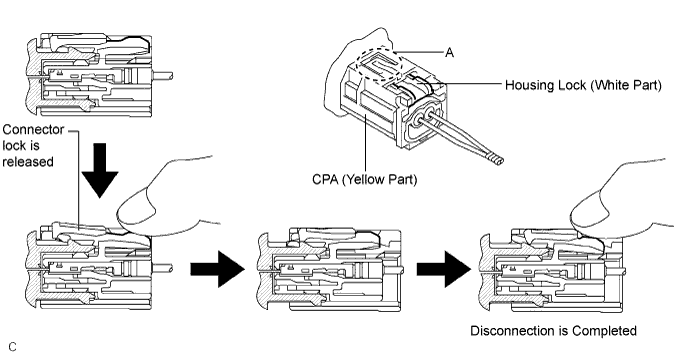 A

Housing Lock (White Part)

Connector lock is released

CPA (Yellow Part)

Disconnection is Completed

C