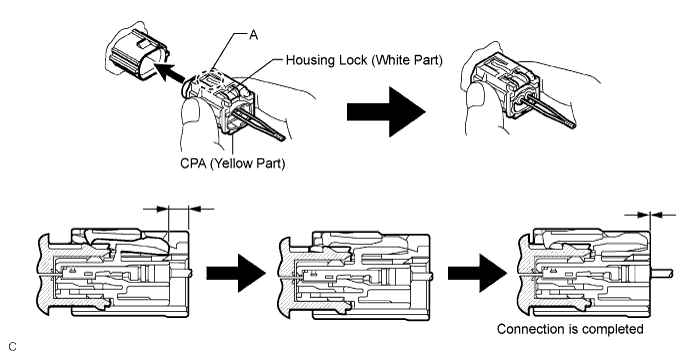 A
Housing Lock (White Part)
CPA (Yellow Part)
Connection is completed
C