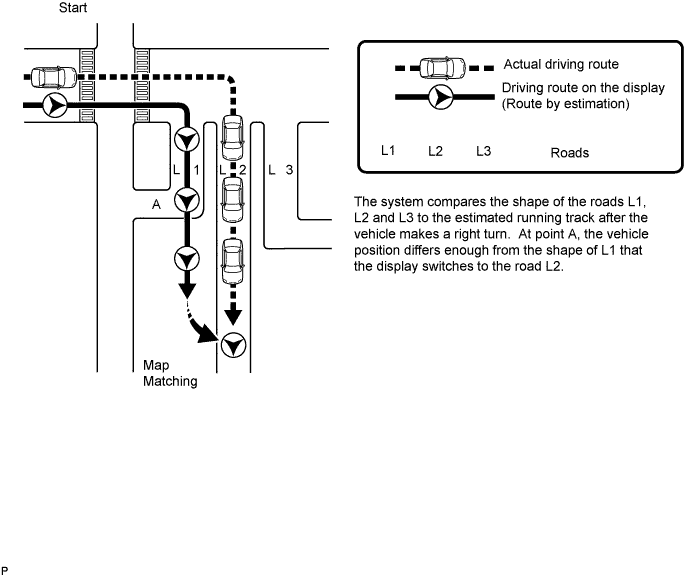 Start

L 1

L 2

L 3

A

Map Matching

Actual driving route

Driving route on the display (Route by estimation)

L1 L2 L3 Roads

The system compares the shape of the roads L1, L2 and L3 to the estimated running track after the vehicle makes a right turn. At point A, the vehicle position differs enough from the shape of L1 that the display switches to the road L2.

P